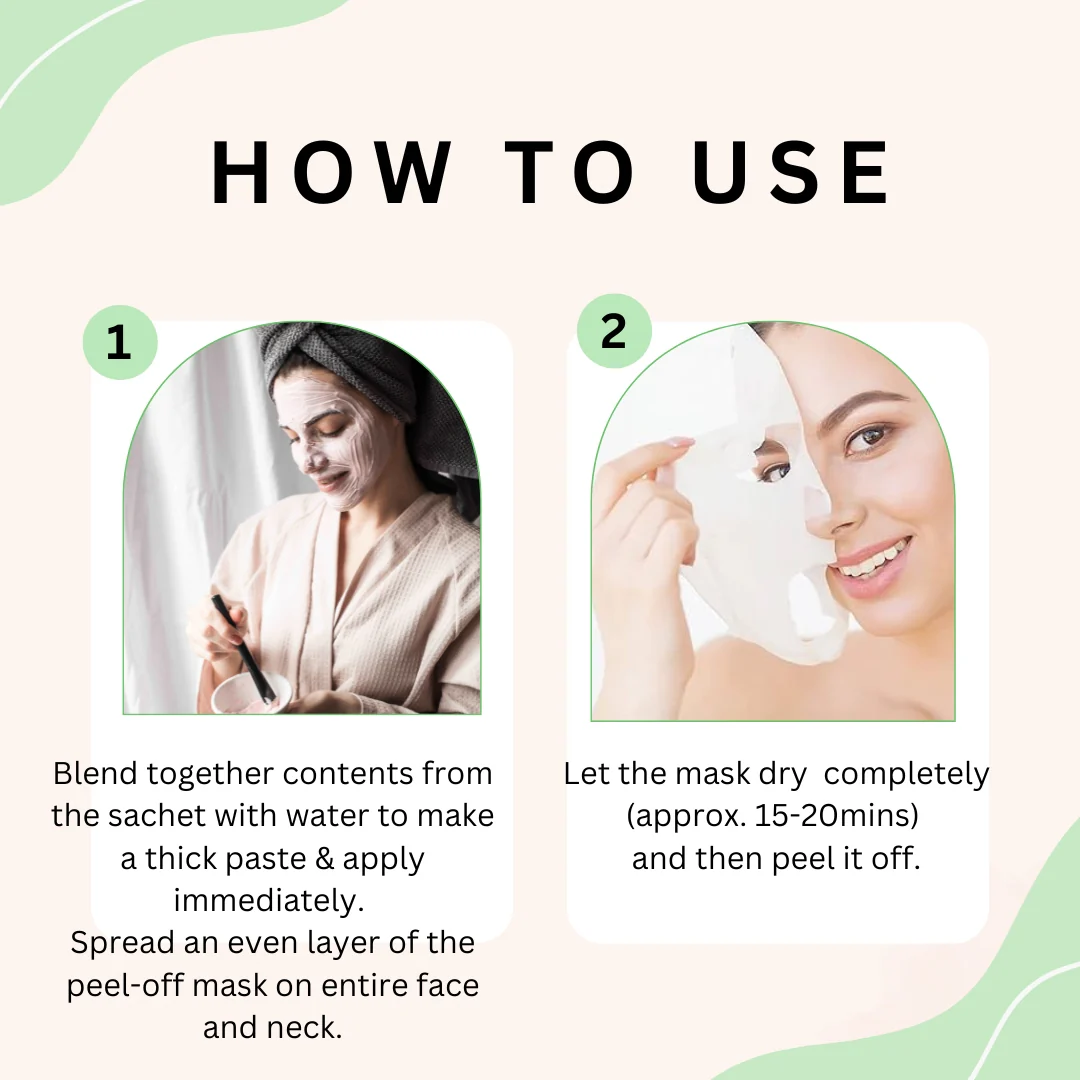 HOW TO USE

1

Blend together contents from the sachet with water to make a thick paste & apply immediately.
Spread an even layer of the peel-off mask on entire face and neck.

2

Let the mask dry completely (approx. 15-20mins) and then peel it off.